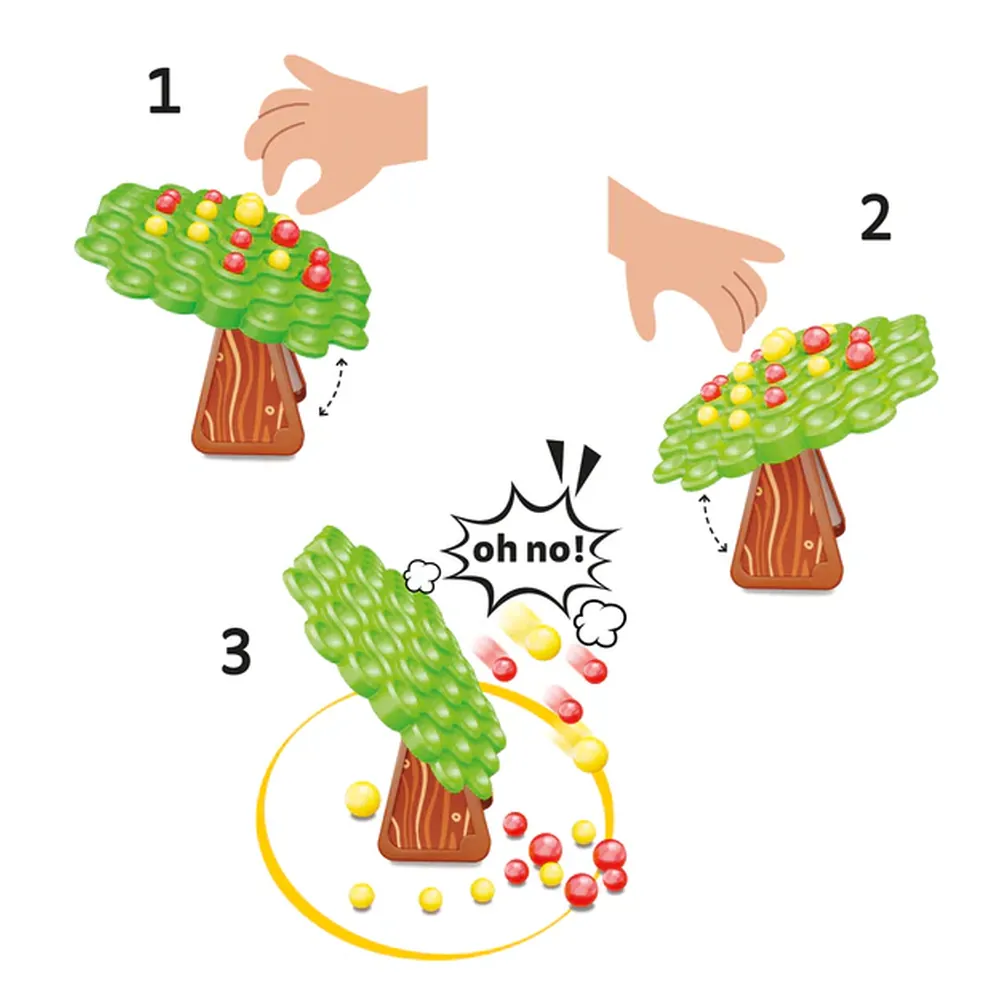 1

2

oh no!

3